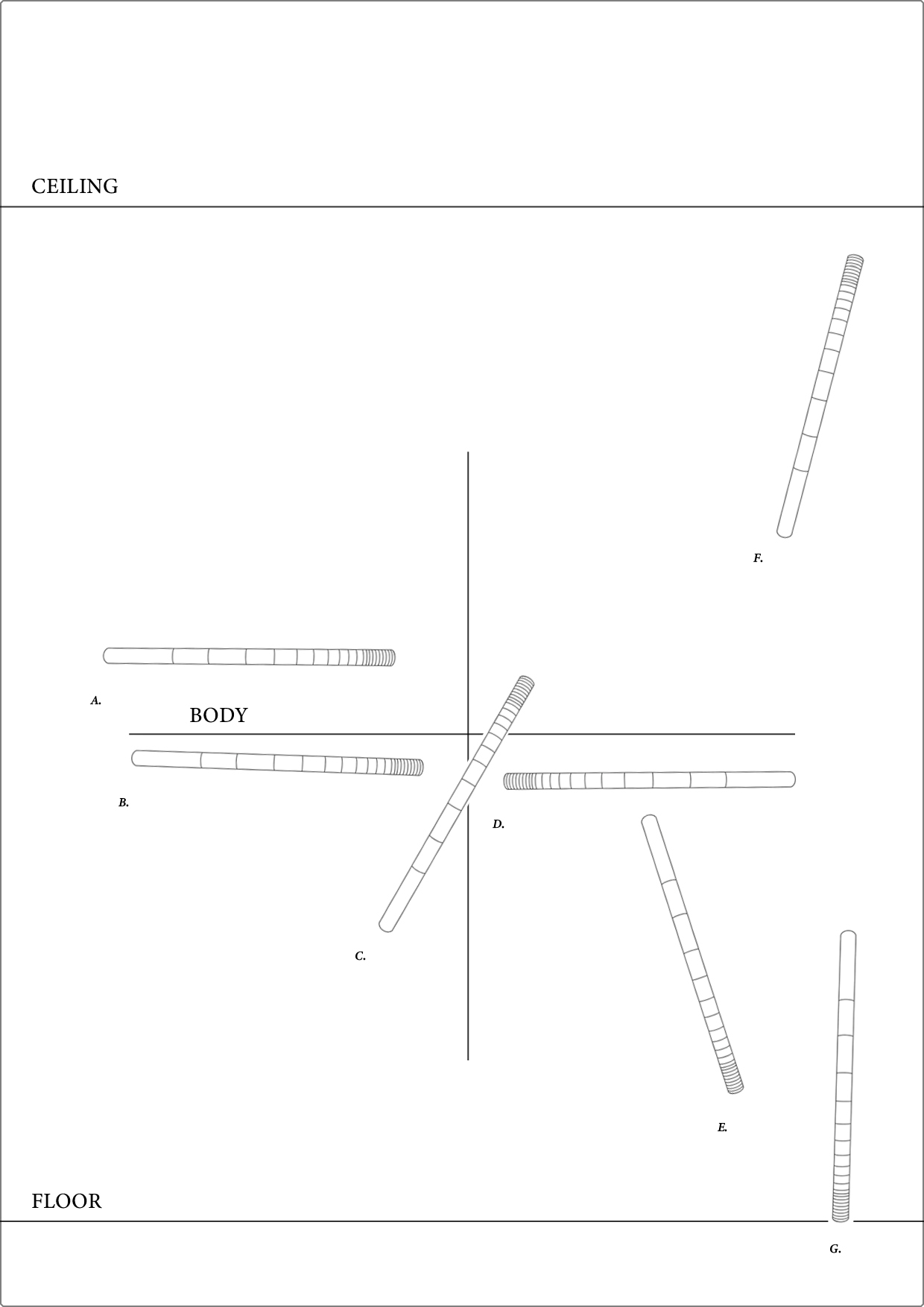 CEILING

F.

A.

BODY

B.

D.

C.

E.

FLOOR

G.